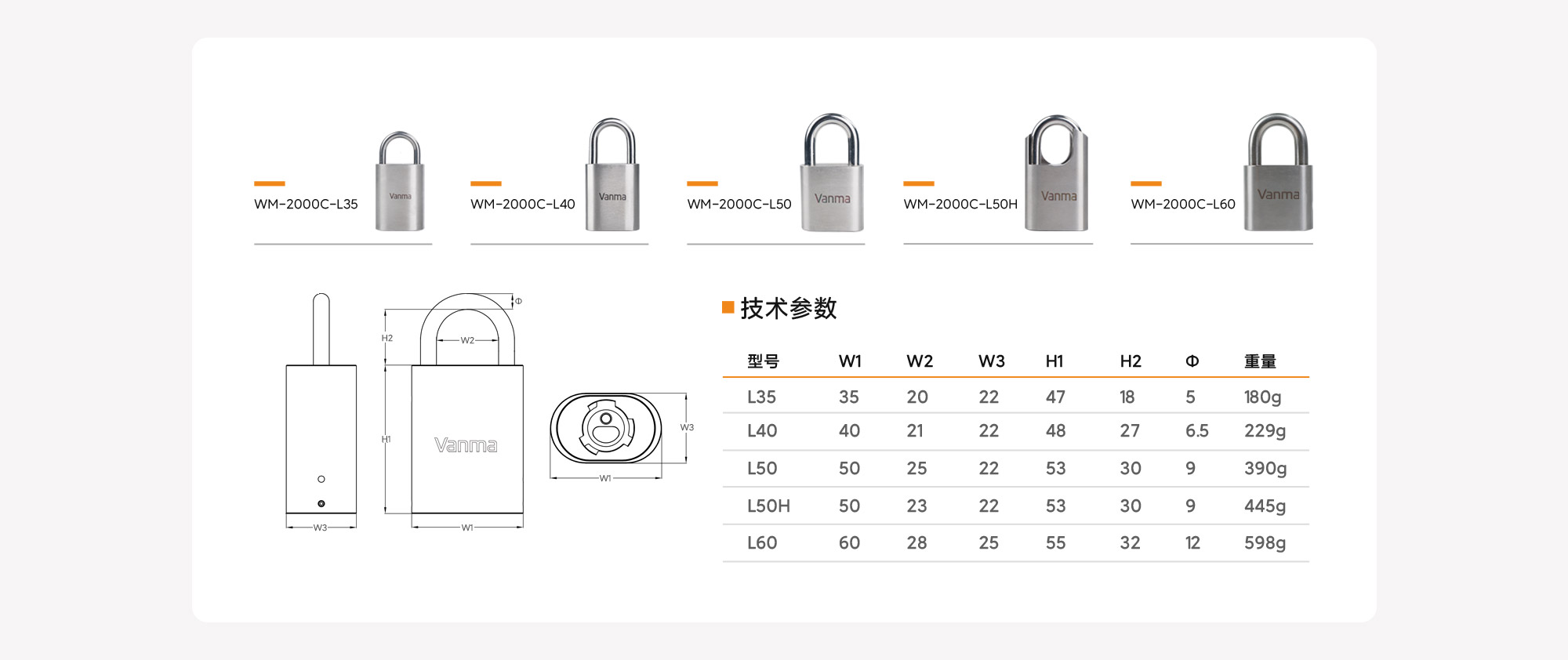 WM-2000C-L35 Vanma

WM-2000C-L40 Vanma

WM-2000C-L50 Vanma

WM-2000C-L50H Vanma

WM-2000C-L60 Vanma

Φ
H2
W2
H1
Vanma
W3
W1
W3
W1

技术参数

| 型号 | W1 | W2 | W3 | H1 | H2 | Φ | 重量 |
|---|---|---|---|---|---|---|---|
| L35 | 35 | 20 | 22 | 47 | 18 | 5 | 180g |
| L40 | 40 | 21 | 22 | 48 | 27 | 6.5 | 229g |
| L50 | 50 | 25 | 22 | 53 | 30 | 9 | 390g |
| L50H | 50 | 23 | 22 | 53 | 30 | 9 | 445g |
| L60 | 60 | 28 | 25 | 55 | 32 | 12 | 598g |